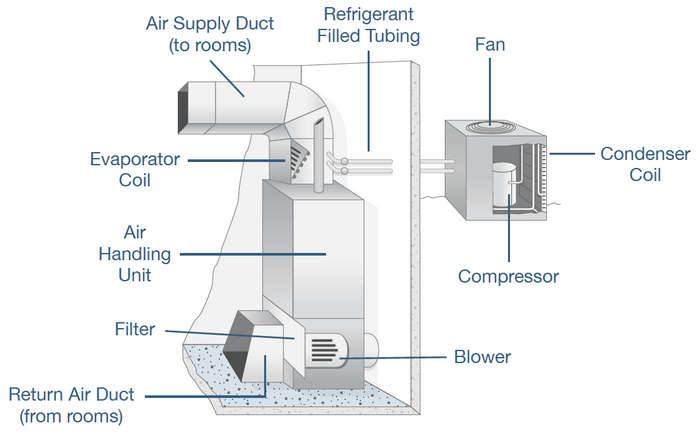 Air Supply Duct
(to rooms)

Refrigerant
Filled Tubing

Fan

Evaporator
Coil

Condenser
Coil

Air
Handling
Unit

Compressor

Filter

Blower

Return Air Duct
(from rooms)